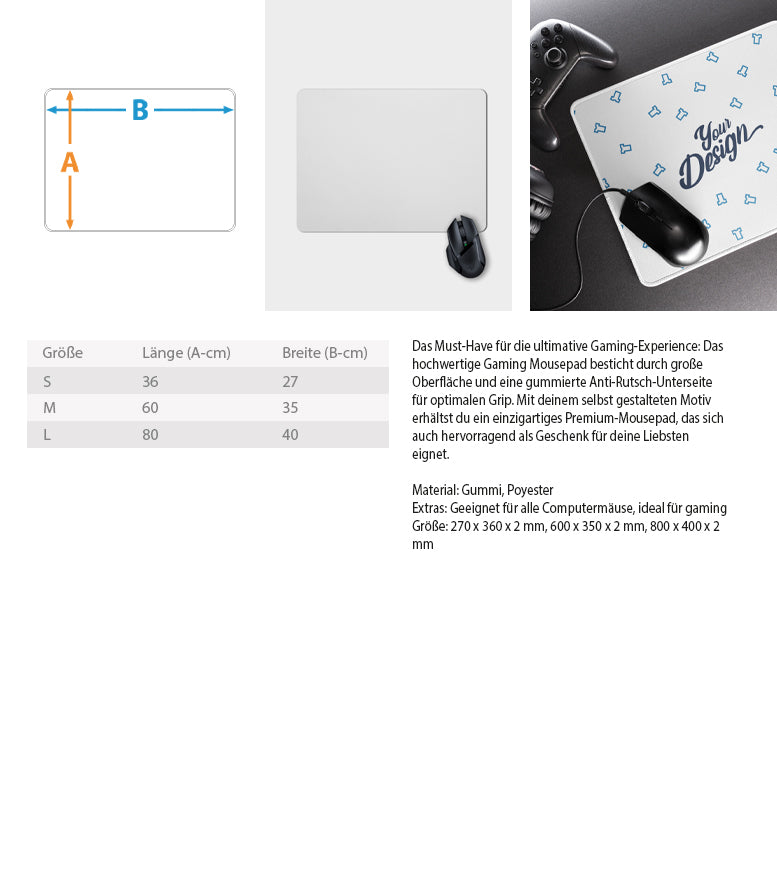 B

A

Your Design

| Größe | Länge (A-cm) | Breite (B-cm) |
|---|---|---|
| S | 36 | 27 |
| M | 60 | 35 |
| L | 80 | 40 |

Das Must-Have für die ultimative Gaming-Experience: Das hochwertige Gaming Mousepad besticht durch große Oberfläche und eine gummierte Anti-Rutsch-Unterseite für optimalen Grip. Mit deinem selbst gestalteten Motiv erhältst du ein einzigartiges Premium-Mousepad, das sich auch hervorragend als Geschenk für deine Liebsten eignet.

Material: Gummi, Poyester
Extras: Geeignet für alle Computermäuse, ideal für gaming
Größe: 270 x 360 x 2 mm, 600 x 350 x 2 mm, 800 x 400 x 2 mm